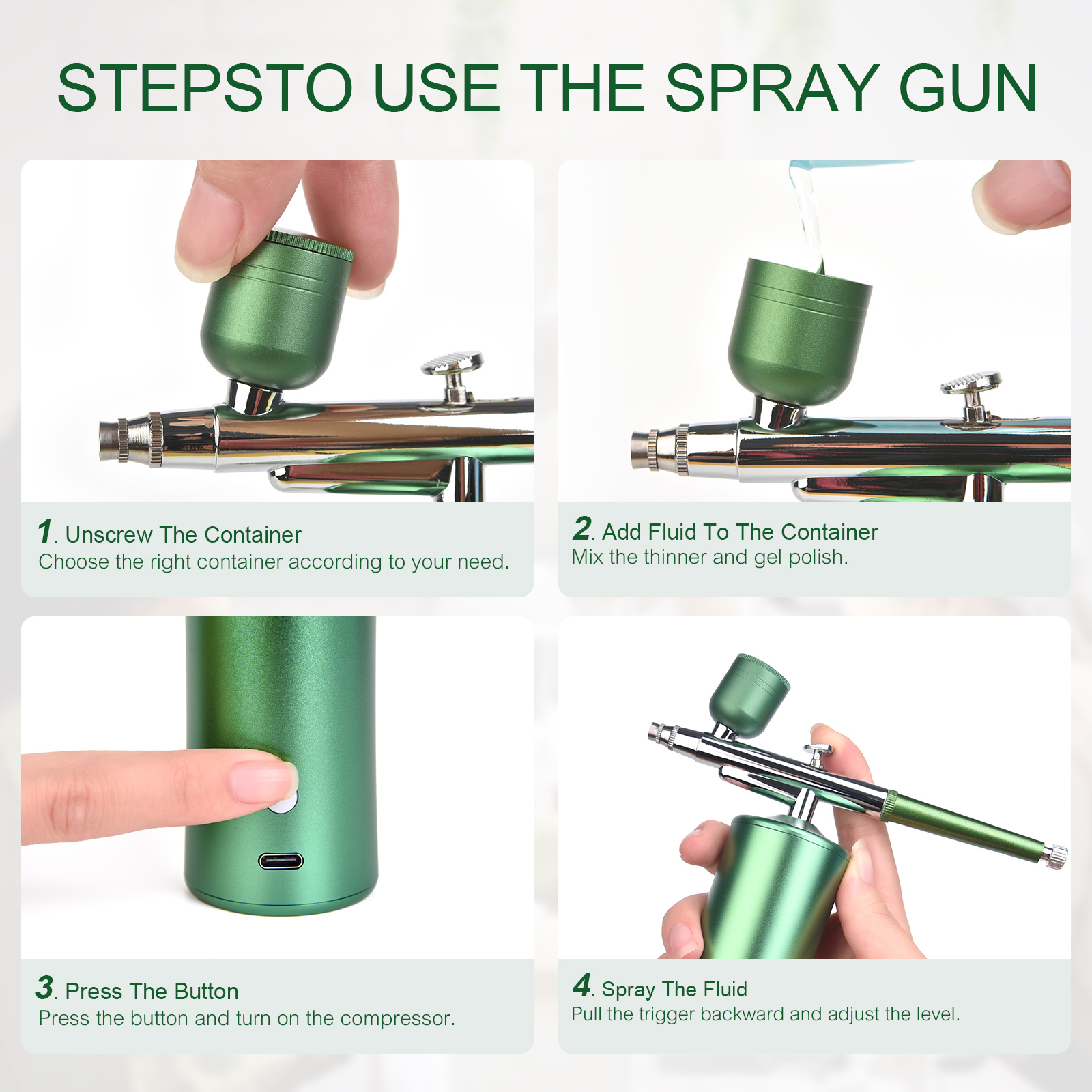 STEPSTO USE THE SPRAY GUN

1. Unscrew The Container
Choose the right container according to your need.

2. Add Fluid To The Container
Mix the thinner and gel polish.

3. Press The Button
Press the button and turn on the compressor.

4. Spray The Fluid
Pull the trigger backward and adjust the level.